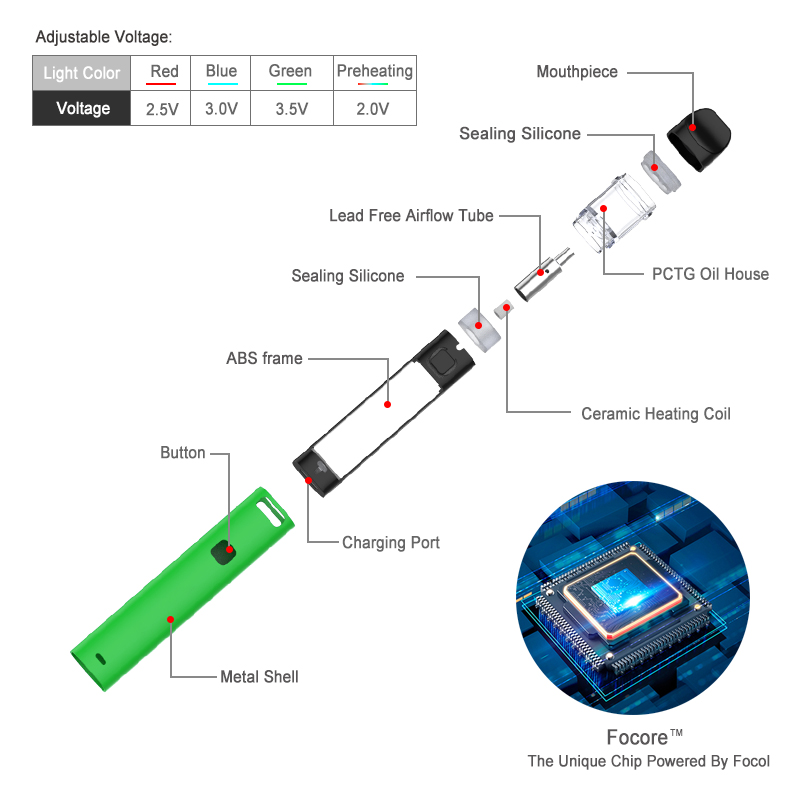 Adjustable Voltage:

| Light Color | Red | Blue | Green | Preheating |
|---|---|---|---|---|
| Voltage | 2.5V | 3.0V | 3.5V | 2.0V |

Mouthpiece

Sealing Silicone

Lead Free Airflow Tube

PCTG Oil House

Sealing Silicone

ABS frame

Ceramic Heating Coil

Button

Charging Port

Metal Shell

Focore™
The Unique Chip Powered By Focol