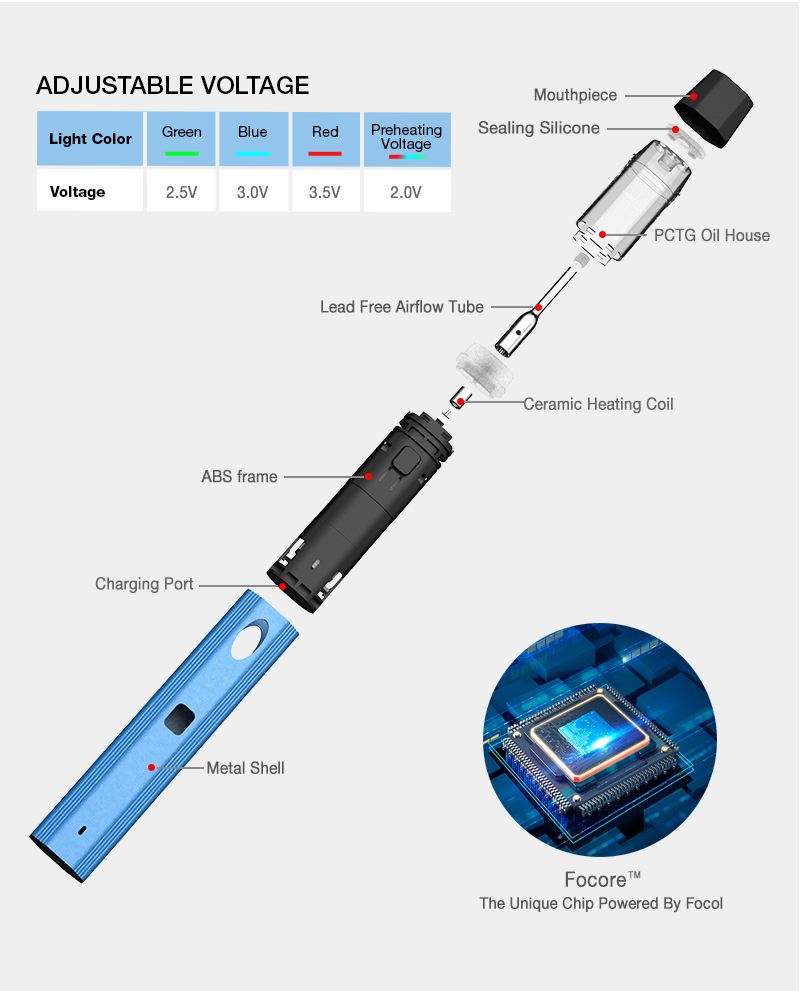 ADJUSTABLE VOLTAGE

| Light Color | Green | Blue | Red | Preheating Voltage |
|---|---|---|---|---|
| Voltage | 2.5V | 3.0V | 3.5V | 2.0V |

Mouthpiece

Sealing Silicone

PCTG Oil House

Lead Free Airflow Tube

Ceramic Heating Coil

ABS frame

Charging Port

Metal Shell

Focore™
The Unique Chip Powered By Focol